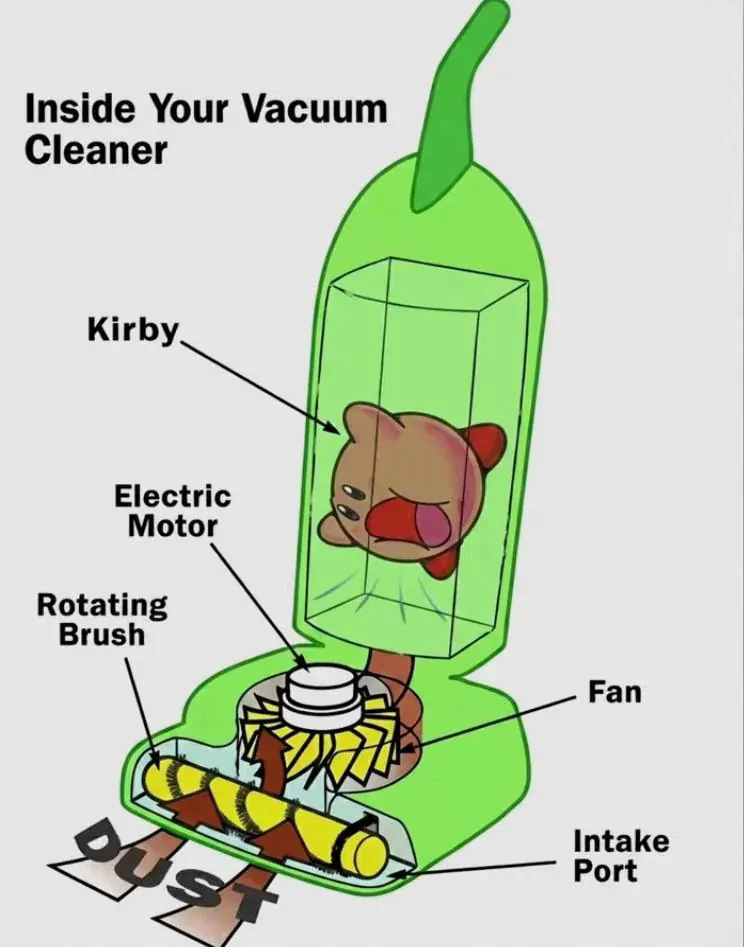 Inside Your Vacuum Cleaner

Kirby

Electric Motor

Rotating Brush

Fan

Intake Port

DUST